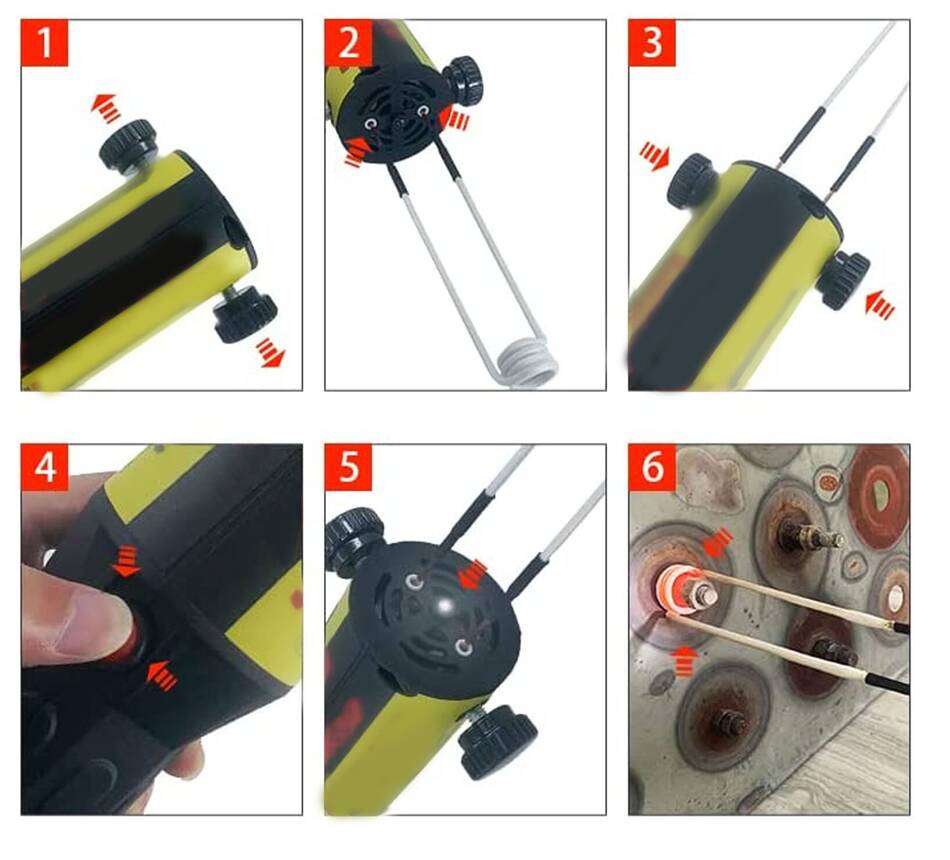 1
2
3
4
5
6